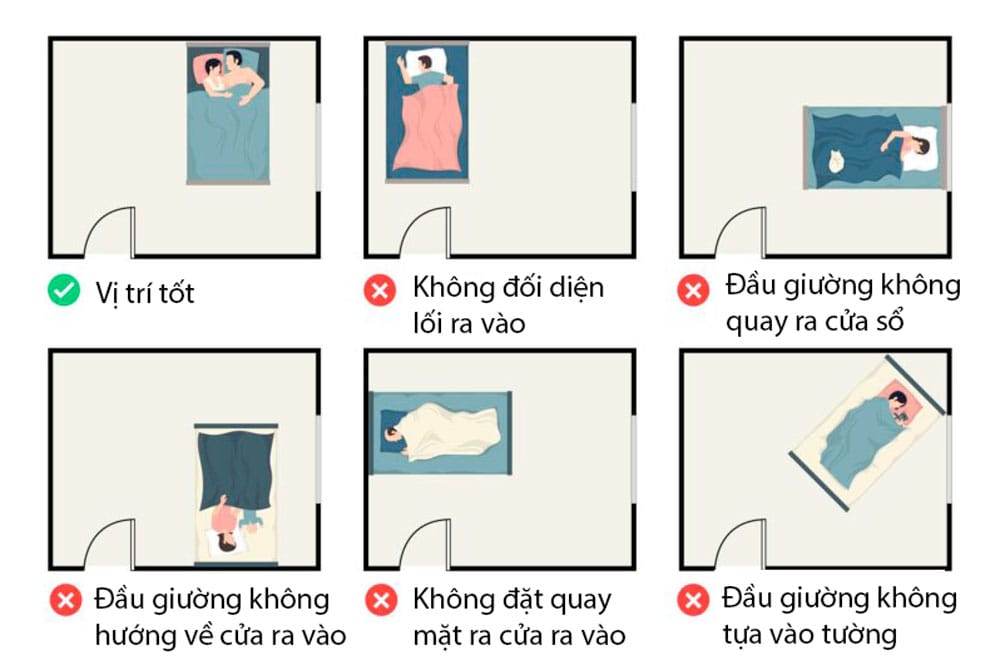 Vị trí tốt

Không đối diện lối ra vào

Đầu giường không quay ra cửa sổ

Đầu giường không hướng về cửa ra vào

Không đặt quay mặt ra cửa ra vào

Đầu giường không tựa vào tường